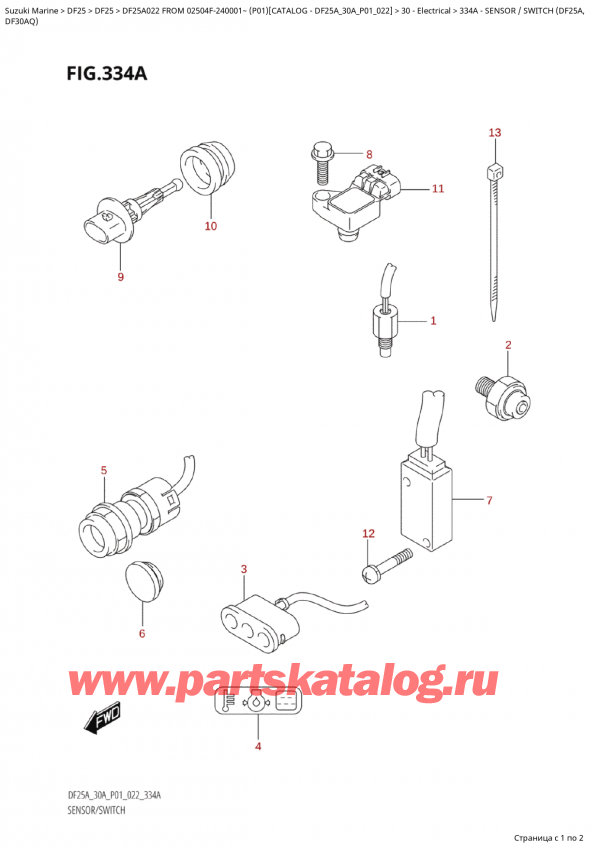 Suzuki Marine > DF25 > DF25 > DF25A022 FROM 02504F-240001~ (P01)[CATALOG - DF25A_30A_P01_022] > 30 - Electrical > 334A - SENSOR / SWITCH (DF25A, DF30AQ)

FIG.334A

13

8

11

10

9

1

2

5

7

12

3

6

www.partskatalog.ru

FWD

4

DF25A_30A_P01_022_334A
SENSOR/SWITCH

Страница с 1 по 2