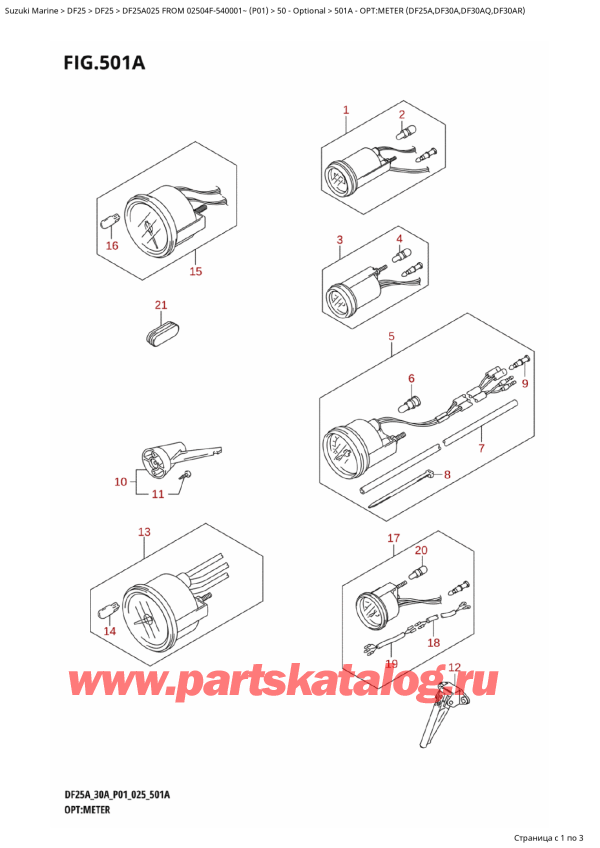 Suzuki Marine > DF25 > DF25 > DF25A025 FROM 02504F-540001~ (P01) > 50 - Optional > 501A - OPT:METER (DF25A,DF30A,DF30AQ,DF30AR)

FIG.501A

1
2
16
15
3
4
21
5
6
9
7
8
10
11
13
17
20
14
18
19
12

www.partskatalog.ru

DF25A_30A_P01_025_501A
OPT:METER

Страница с 1 по 3