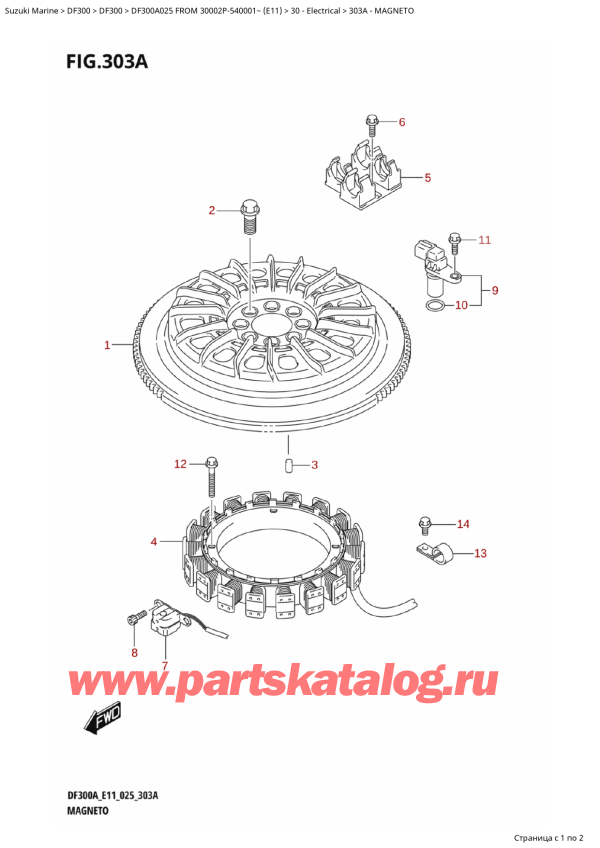 Suzuki Marine > DF300 > DF300 > DF300A025 FROM 30002P-540001~ (E11) > 30 - Electrical > 303A - MAGNETO

FIG.303A

6
5
2
11
9
10
1
12
3
14
4
13
8
7

www.partskatalog.ru

FWD

DF300A_E11_025_303A
MAGNETO

Страница с 1 по 2