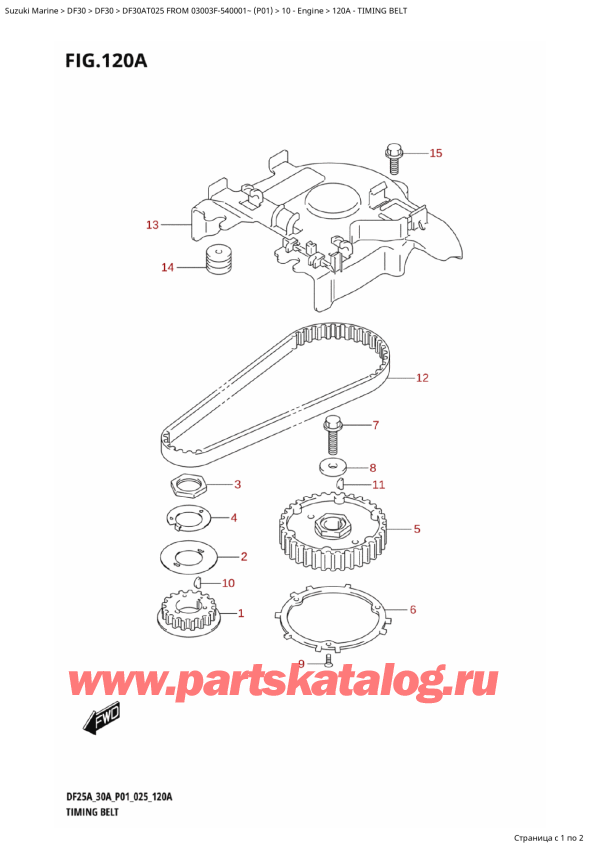 Suzuki Marine > DF30 > DF30 > DF30AT025 FROM 03003F-540001~ (P01) > 10 - Engine > 120A - TIMING BELT

FIG.120A

15
13
14
12
7
8
11
3
4
5
2
10
1
6
9

www.partskatalog.ru

FWD

DF25A_30A_P01_025_120A
TIMING BELT

Страница с 1 по 2