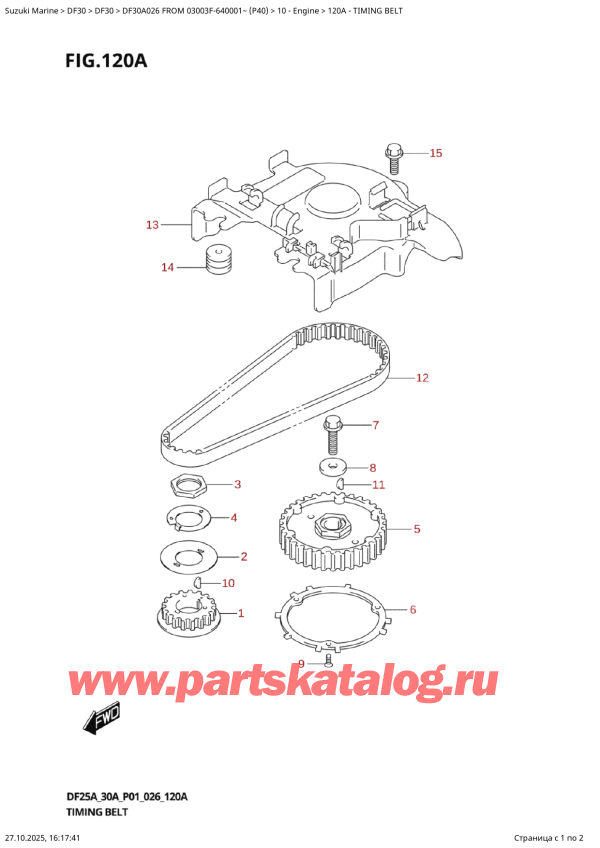 Suzuki Marine > DF30 > DF30 > DF30A026 FROM 03003F-640001~ (P40) > 10 - Engine > 120A - TIMING BELT

FIG.120A

15

13

14

12

7

8

11

3

4

5

2

10

1

6

9

www.partskatalog.ru

FWD

DF25A_30A_P01_026_120A
TIMING BELT

27.10.2025, 16:17:41

Страница с 1 по 2