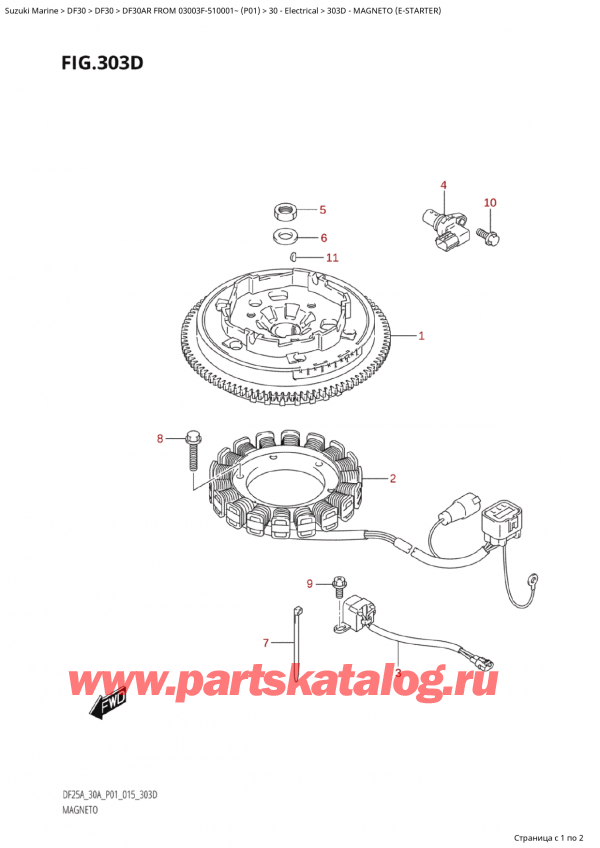 Suzuki Marine > DF30 > DF30 > DF30AR FROM 03003F-510001~ (P01) > 30 - Electrical > 303D - MAGNETO (E-STARTER)

FIG.303D

4
10
5
6
11
1
8
2
9
7
3

FWD

www.partskatalog.ru

DF25A_30A_P01_015_303D
MAGNETO

Страница с 1 по 2