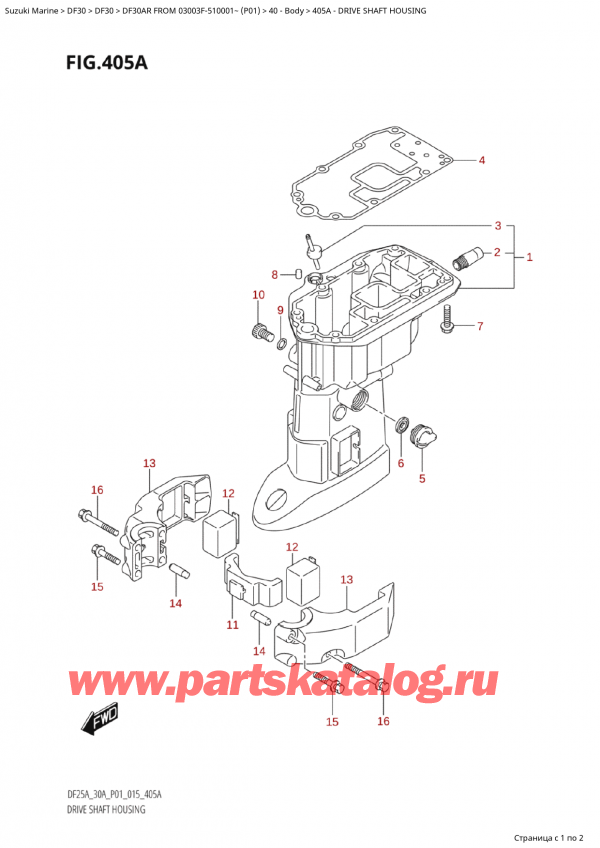 Suzuki Marine > DF30 > DF30 > DF30AR FROM 03003F-510001~ (P01) > 40 - Body > 405A - DRIVE SHAFT HOUSING

FIG.405A

4
3
2
1
8
10
9
7
6
5
13
16
12
15
14
12
13
11
14
15
16

www.partskatalog.ru

FWD

DF25A_30A_P01_015_405A
DRIVE SHAFT HOUSING

Страница с 1 по 2