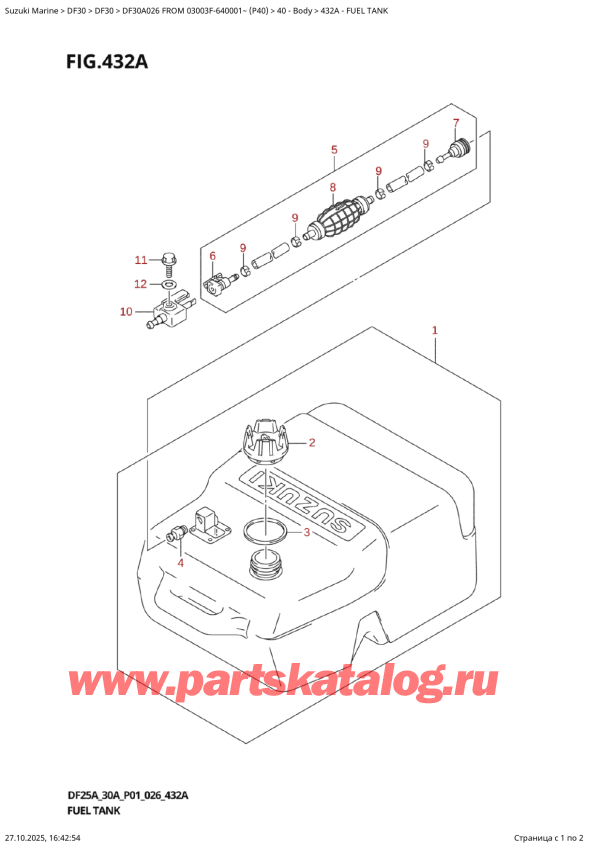 Suzuki Marine > DF30 > DF30 > DF30A026 FROM 03003F-640001~ (P40) > 40 - Body > 432A - FUEL TANK

FIG.432A

5
7
9
9
8
9
9
6
11
12
10
1
2
SUZUKI
3
4

www.partskatalog.ru

DF25A_30A_P01_026_432A
FUEL TANK

27.10.2025, 16:42:54
Страница с 1 по 2