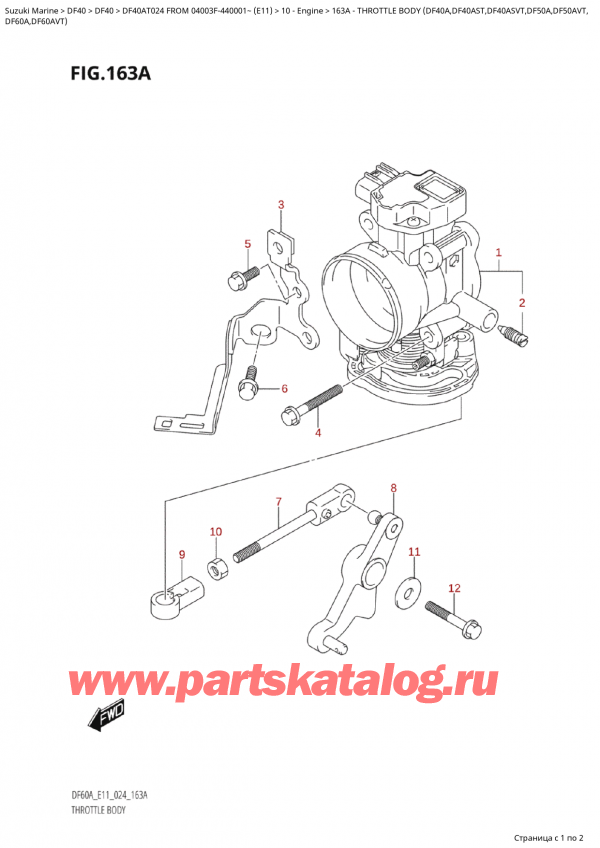 Suzuki Marine > DF40 > DF40 > DF40AT024 FROM 04003F-440001~ (E11) > 10 - Engine > 163A - THROTTLE BODY (DF40A,DF40AST,DF40ASVT,DF50A,DF50AVT, DF60A,DF60AVT)

FIG.163A

3
5
1
2
6
4
7
8
10
9
11
12

www.partskatalog.ru

FWD

DF60A_E11_024_163A
THROTTLE BODY

Страница с 1 по 2