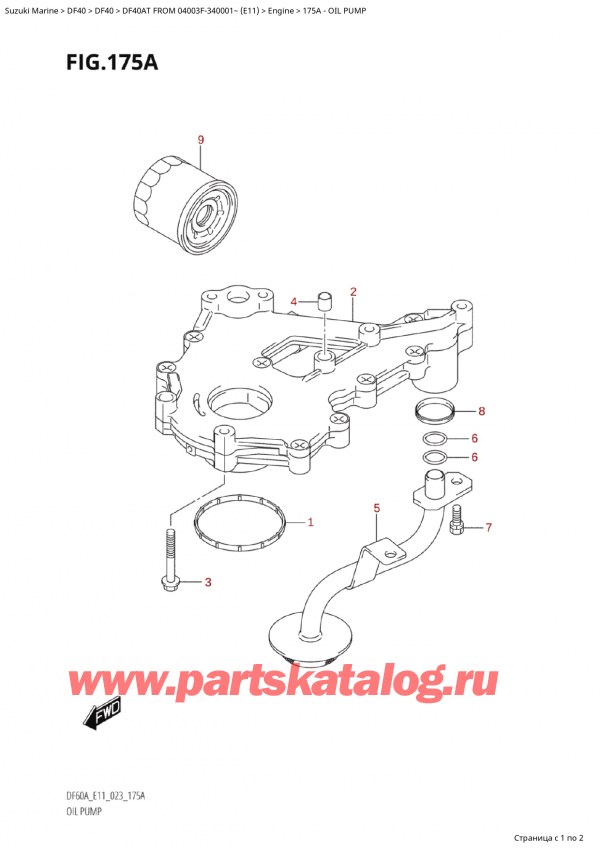 Suzuki Marine > DF40 > DF40 > DF40AT FROM 04003F-340001~ (E11) > Engine > 175A - OIL PUMP

FIG.175A

9

4

2

8

6

6

1

5

7

3

www.partskatalog.ru

FWD

DF60A_E11_023_175A

OIL PUMP

Страница с 1 по 2