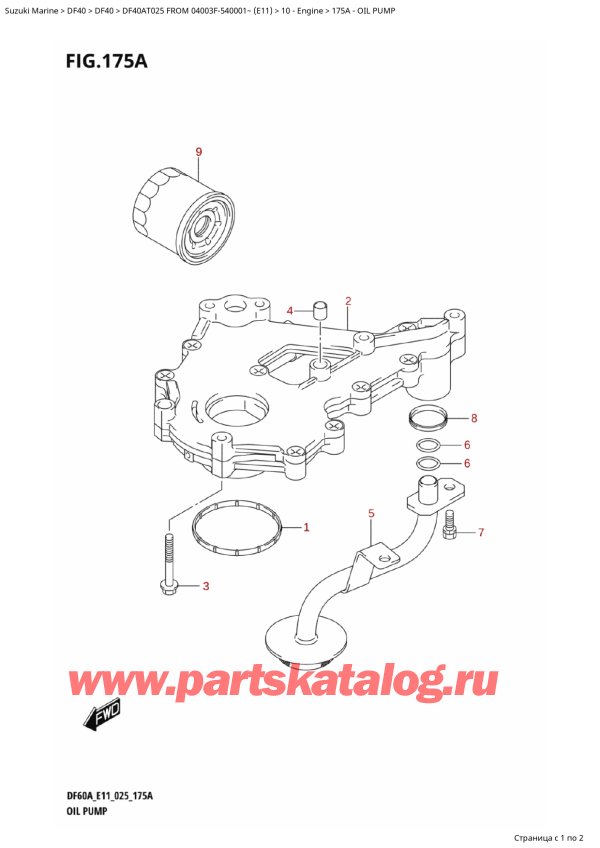 Suzuki Marine > DF40 > DF40 > DF40AT025 FROM 04003F-540001~ (E11) > 10 - Engine > 175A - OIL PUMP

FIG.175A

9

4

2

8

6

6

5

7

1

3

www.partskatalog.ru

FWD

DF60A_E11_025_175A
OIL PUMP

Страница с 1 по 2