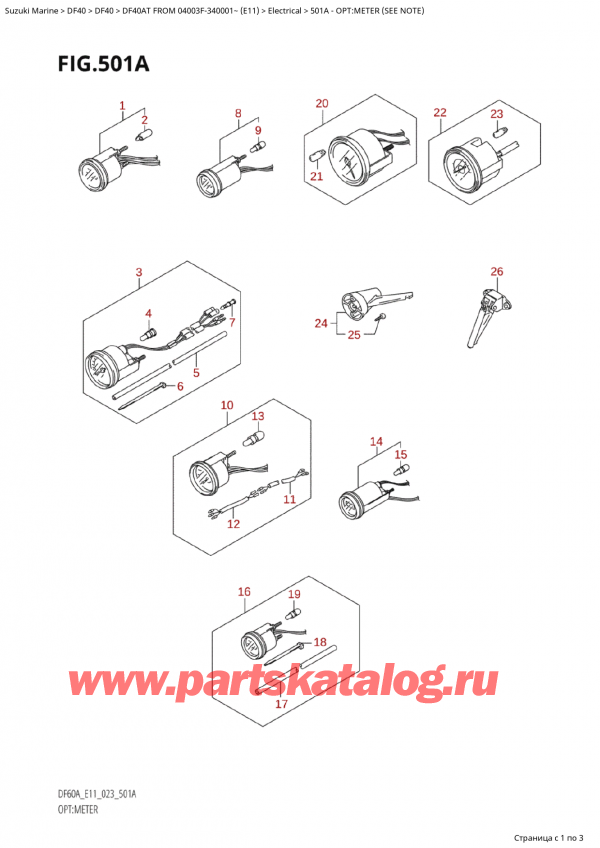 Suzuki Marine > DF40 > DF40 > DF40AT FROM 04003F-340001~ (E11) > Electrical > 501A - OPT:METER (SEE NOTE)

FIG.501A

1
2
8
9
20
21
22
23
3
4
7
5
6
24
25
26
10
13
11
12
14
15
16
19
18
17

www.partskatalog.ru

DF60A_E11_023_501A
OPT:METER

Страница с 1 по 3