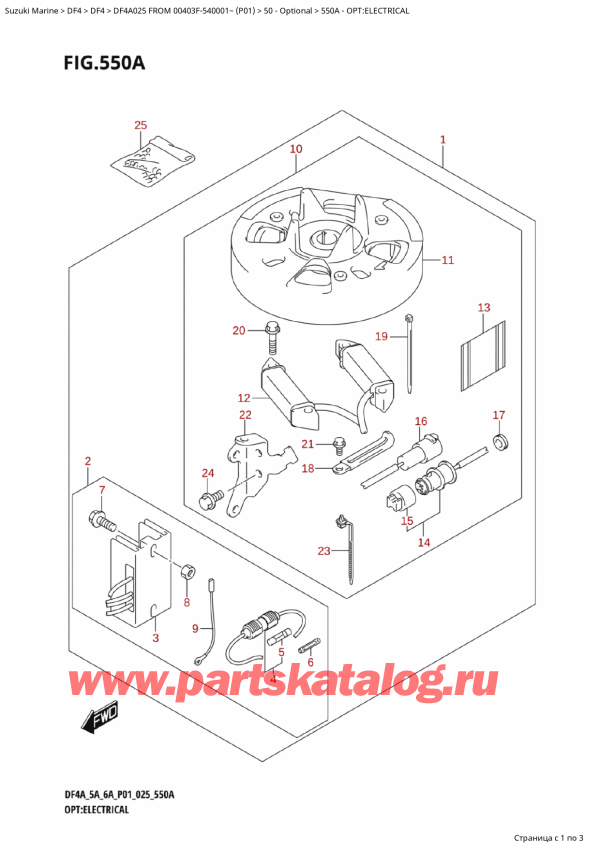 Suzuki Marine > DF4 > DF4 > DF4A025 FROM 00403F-540001~ (P01) > 50 - Optional > 550A - OPT:ELECTRICAL

FIG.550A

25
10
1
11
13
20
19
12
22
16
17
21
18
24
15
14
23
2
7
8
3
9
5
6
4

www.partskatalog.ru

FWD

DF4A_5A_6A_P01_025_550A
OPT:ELECTRICAL

Страница с 1 по 3