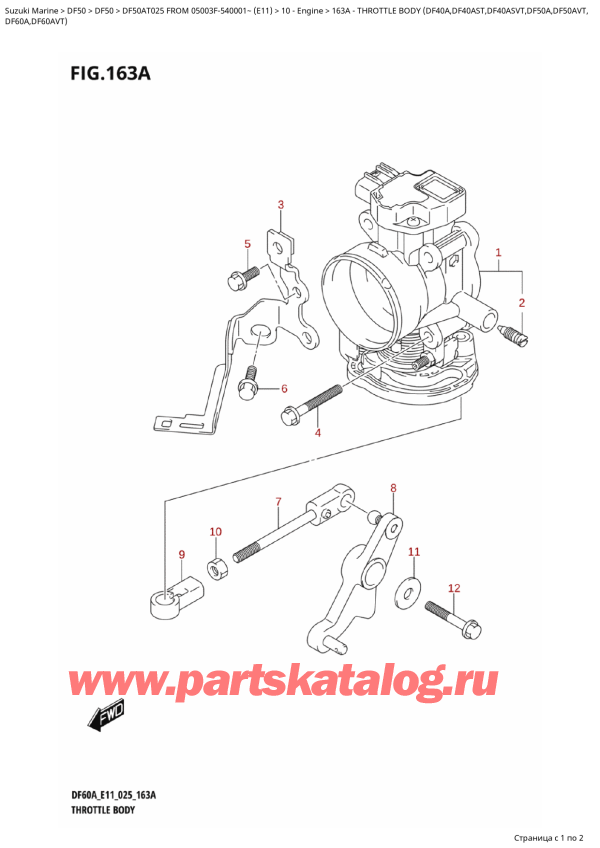 Suzuki Marine > DF50 > DF50 > DF50AT025 FROM 05003F-540001~ (E11) > 10 - Engine > 163A - THROTTLE BODY (DF40A,DF40AST,DF40ASVT,DF50A,DF50AVT, DF60A,DF60AVT)

FIG.163A

3
5
1
2
6
4
7
8
10
9
11
12

www.partskatalog.ru

FWD

DF60A_E11_025_163A
THROTTLE BODY

Страница с 1 по 2