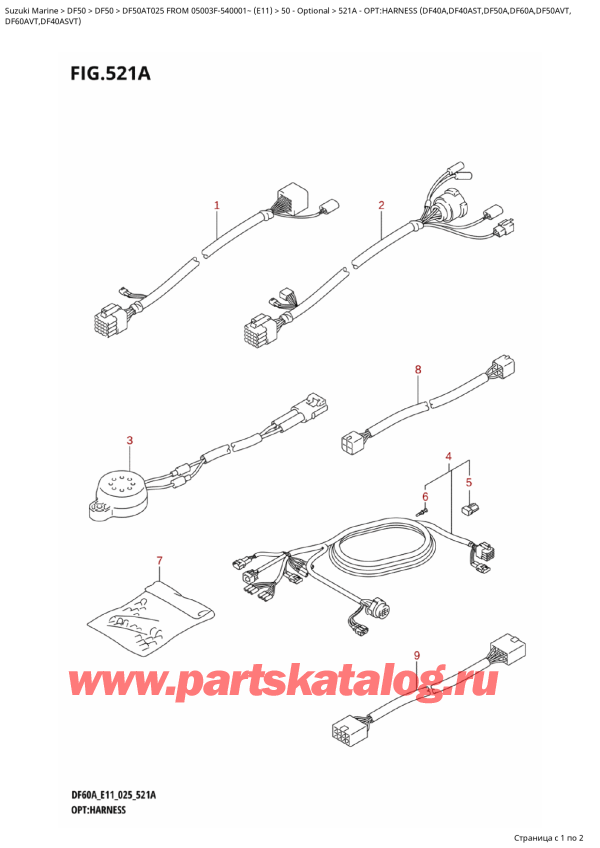 Suzuki Marine > DF50 > DF50 > DF50AT025 FROM 05003F-540001~ (E11) > 50 - Optional > 521A - OPT:HARNESS (DF40A,DF40AST,DF50A,DF60A,DF50AVT, DF60AVT,DF40ASVT)

FIG.521A

1

2

8

3

4

5

6

7

9

www.partskatalog.ru

DF60A_E11_025_521A
OPT:HARNESS

Страница с 1 по 2