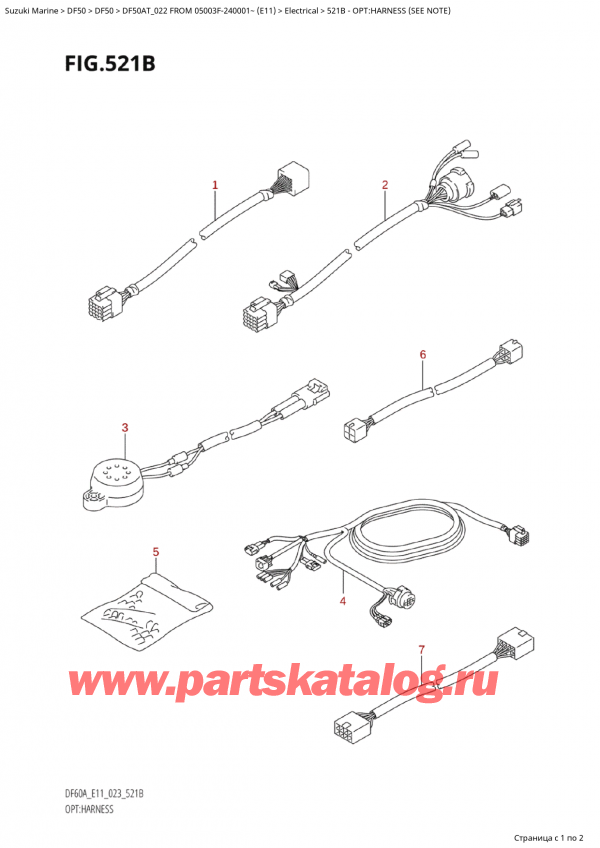 Suzuki Marine > DF50 > DF50 > DF50AT_022 FROM 05003F-240001~ (E11) > Electrical > 521B - OPT:HARNESS (SEE NOTE)

FIG.521B

1

2

6

3

5

4

7

www.partskatalog.ru

DF60A_E11_023_521B
OPT:HARNESS

Страница с 1 по 2