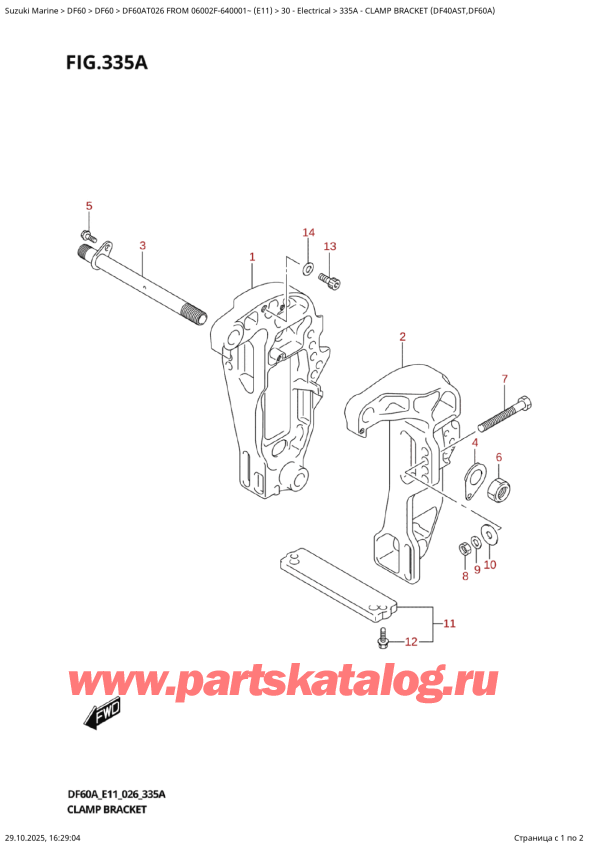 Suzuki Marine > DF60 > DF60 > DF60AT026 FROM 06002F-640001~ (E11) > 30 - Electrical > 335A - CLAMP BRACKET (DF40AST,DF60A)

FIG.335A

5
3
14
13
1
2
7
4
6
8
9
10
11
12

www.partskatalog.ru

FWD

DF60A_E11_026_335A
CLAMP BRACKET

29.10.2025, 16:29:04

Страница с 1 по 2