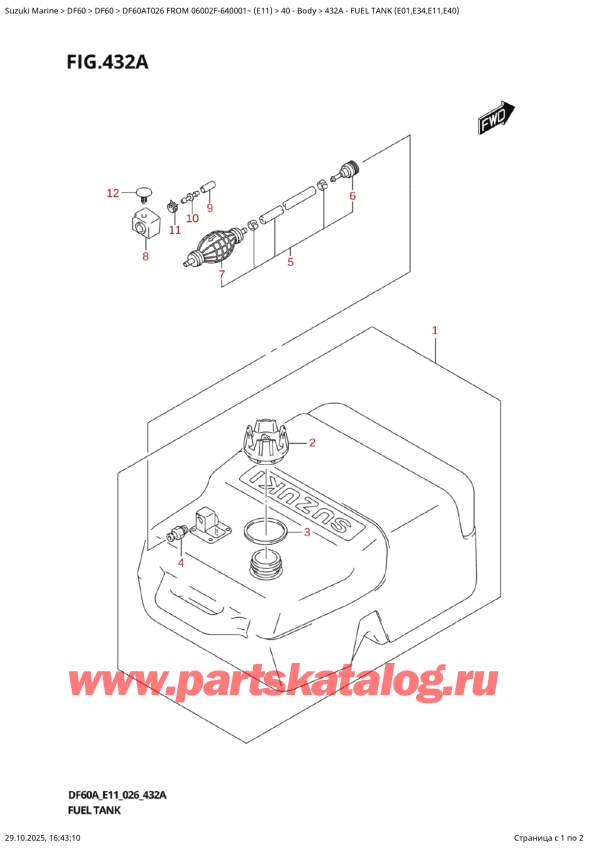 Suzuki Marine > DF60 > DF60 > DF60AT026 FROM 06002F-640001~ (E11) > 40 - Body > 432A - FUEL TANK (E01,E34,E11,E40)

FIG.432A

FWD

12
11
10
9
8
7
5
6
1
2
3
4

SUZUKI

www.partskatalog.ru

DF60A_E11_026_432A
FUEL TANK

29.10.2025, 16:43:10

Страница с 1 по 2