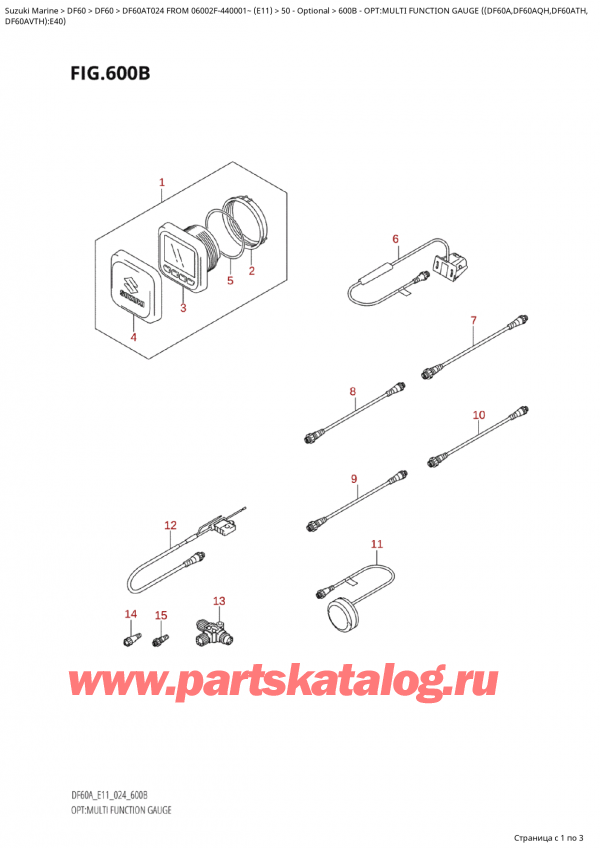 Suzuki Marine > DF60 > DF60 > DF60AT024 FROM 06002F-440001~ (E11) > 50 - Optional > 600B - OPT:MULTI FUNCTION GAUGE ((DF60A,DF60AQH,DF60ATH, DF60AVTH):E40)

FIG.600B

1
2
3
4
5
6
7
8
9
10
11
12
13
14
15

www.partskatalog.ru

DF60A_E11_024_600B
OPT:MULTI FUNCTION GAUGE

Страница с 1 по 3