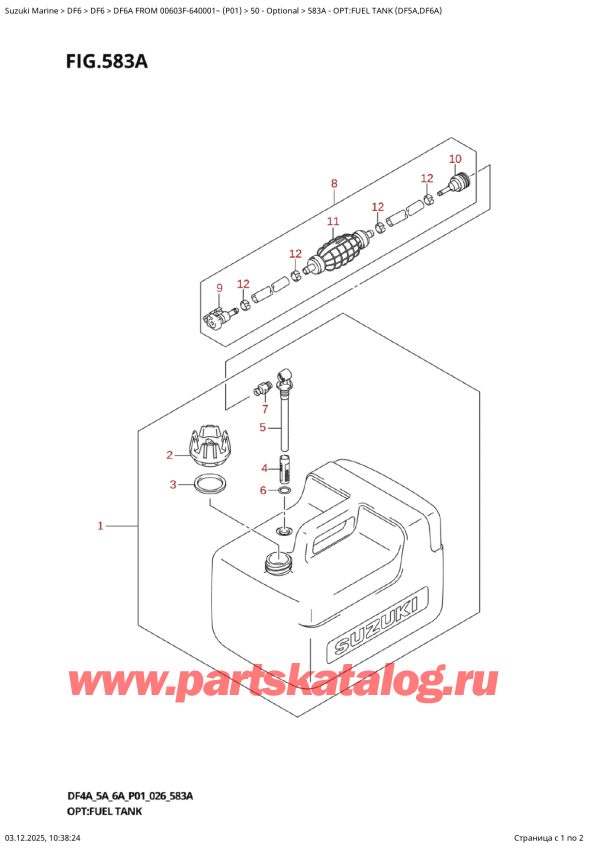 Suzuki Marine > DF6 > DF6 > DF6A FROM 00603F-640001~ (P01) > 50 - Optional > 583A - OPT:FUEL TANK (DF5A,DF6A)

FIG.583A

8
10
12
12
11
12
9
12
7
5
2
4
3
6
1

SUZUKI

www.partskatalog.ru

DF4A_5A_6A_P01_026_583A
OPT:FUEL TANK

03.12.2025, 10:38:24

Страница с 1 по 2