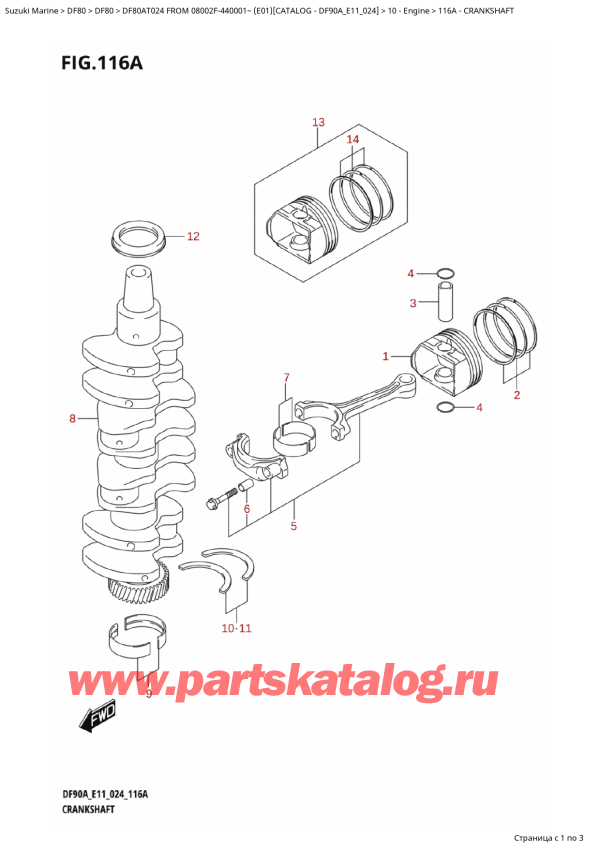 Suzuki Marine > DF80 > DF80 > DF80AT024 FROM 08002F-440001~ (E01)[CATALOG - DF90A_E11_024] > 10 - Engine > 116A - CRANKSHAFT

FIG.116A

13
14
12
4
3
1
2
4
7
8
6
5
10·11
9

www.partskatalog.ru

FWD

DF90A_E11_024_116A
CRANKSHAFT

Страница с 1 по 3