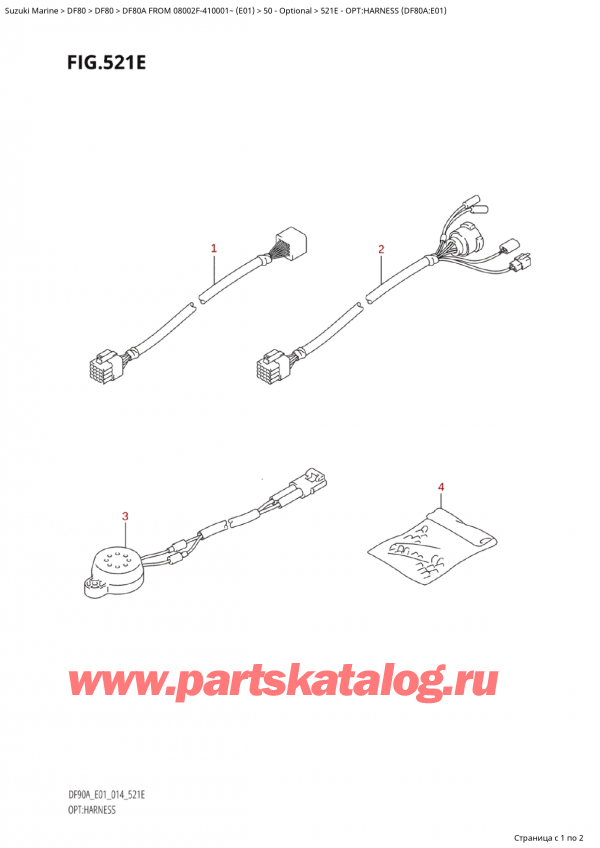 Suzuki Marine > DF80 > DF80 > DF80A FROM 08002F-410001~ (E01) > 50 - Optional > 521E - OPT:HARNESS (DF80A:E01)

FIG.521E

1

2

3

4

www.partskatalog.ru

DF90A_E01_014_521E
OPT:HARNESS

Страница с 1 по 2