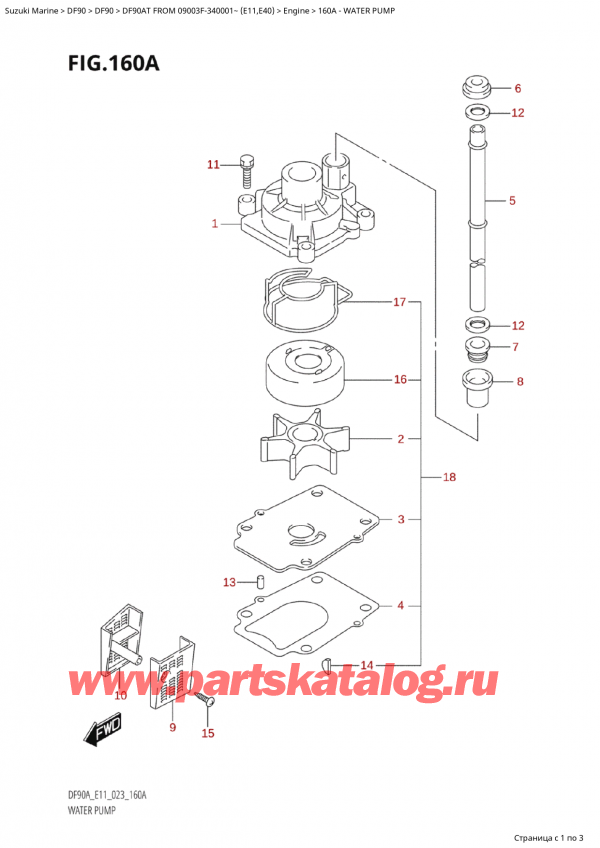 Suzuki Marine > DF90 > DF90 > DF90AT FROM 09003F-340001~ (E11,E40) > Engine > 160A - WATER PUMP

FIG.160A

6
12
11
5
1
17
12
7
16
8
2
18
3
13
4
14
10
9
15
FWD

www.partskatalog.ru

DF90A_E11_023_160A
WATER PUMP

Страница с 1 по 3