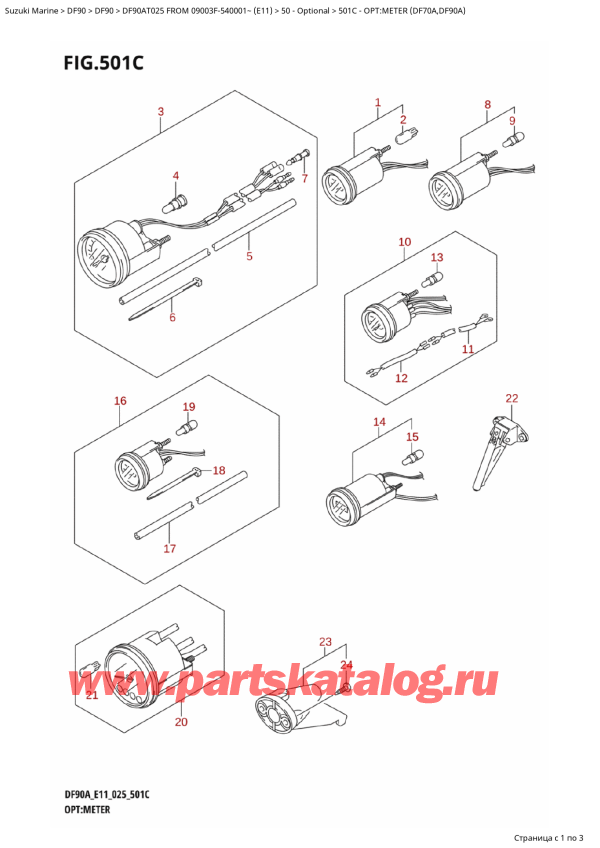 Suzuki Marine > DF90 > DF90 > DF90AT025 FROM 09003F-540001~ (E11) > 50 - Optional > 501C - OPT:METER (DF70A,DF90A)

FIG.501C

3
1
2
8
9
4
7
5
6
10
13
11
12
16
19
18
17
22
14
15
23
24
21
20

www.partskatalog.ru

DF90A_E11_025_501C
OPT:METER

Страница с 1 по 3