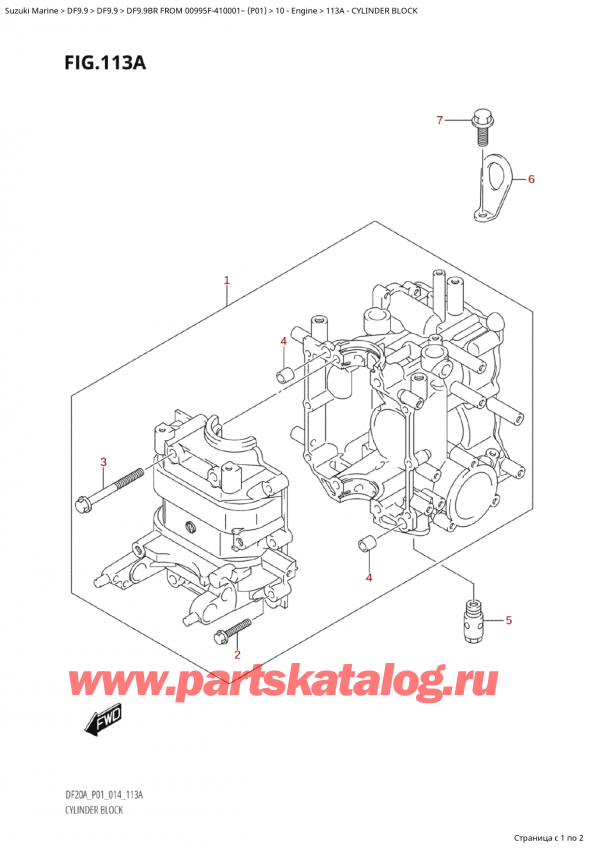 Suzuki Marine > DF9.9 > DF9.9 > DF9.9BR FROM 00995F-410001~ (P01) > 10 - Engine > 113A - CYLINDER BLOCK

FIG.113A

7

6

1

4

3

4

5

2

www.partskatalog.ru

FWD

DF20A_P01_014_113A
CYLINDER BLOCK

Страница с 1 по 2