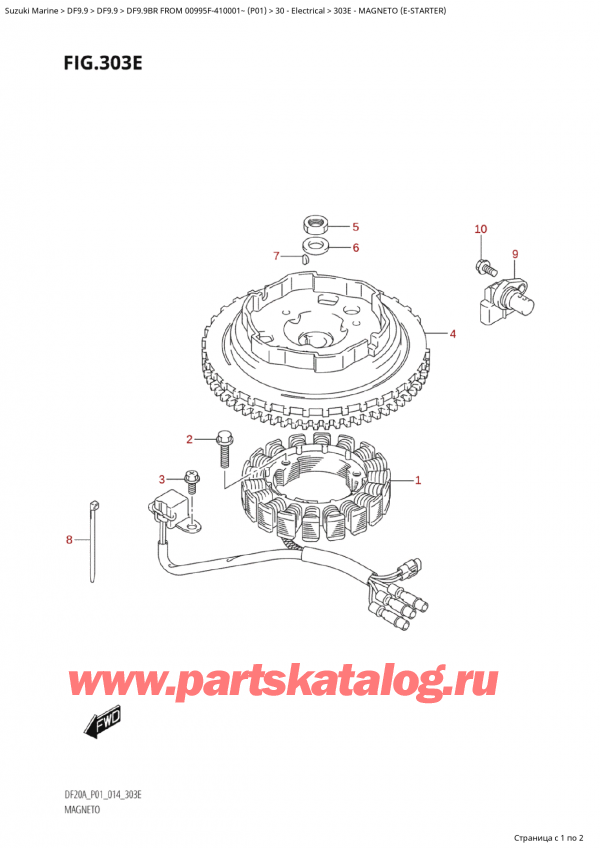 Suzuki Marine > DF9.9 > DF9.9 > DF9.9BR FROM 00995F-410001~ (P01) > 30 - Electrical > 303E - MAGNETO (E-STARTER)

FIG.303E

5
6
7
10
9
4
2
3
1
8

www.partskatalog.ru

FWD

DF20A_P01_014_303E
MAGNETO

Страница с 1 по 2