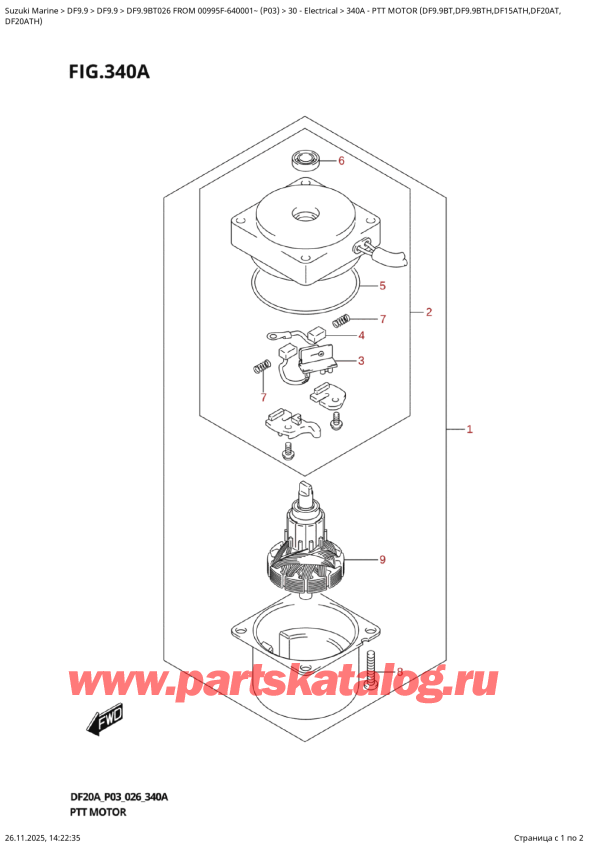 Suzuki Marine > DF9.9 > DF9.9 > DF9.9BT026 FROM 00995F-640001~ (P03) > 30 - Electrical > 340A - PTT MOTOR (DF9.9BT,DF9.9BTH,DF15ATH,DF20AT, DF20ATH)

FIG.340A

6
5
7
2
4
3
7
1
9
8

www.partskatalog.ru

FWD

DF20A_P03_026_340A
PTT MOTOR

26.11.2025, 14:22:35

Страница с 1 по 2