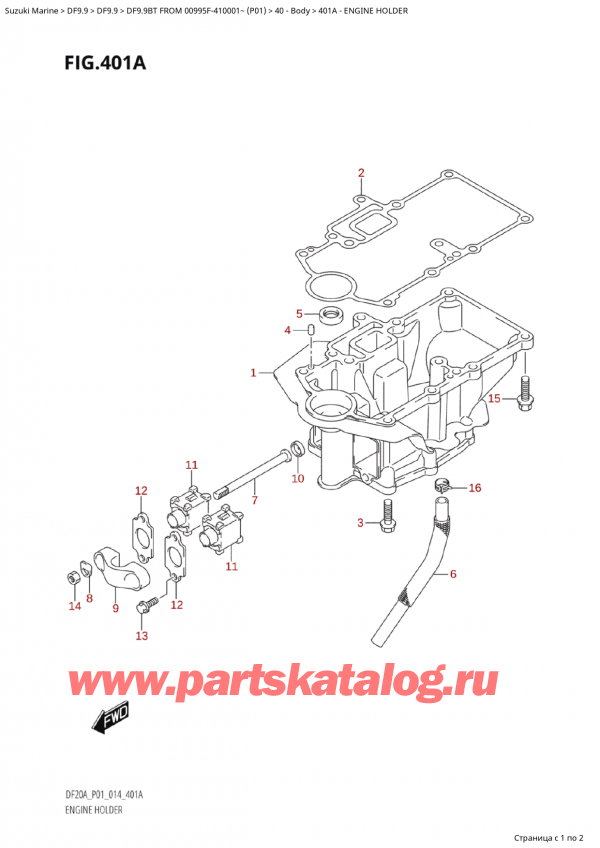 Suzuki Marine > DF9.9 > DF9.9 > DF9.9BT FROM 00995F-410001~ (P01) > 40 - Body > 401A - ENGINE HOLDER

FIG.401A

2
5
4
1
15
11
10
12
7
16
3
11
6
14
8
9
12
13

www.partskatalog.ru

FWD

DF20A_P01_014_401A
ENGINE HOLDER

Страница с 1 по 2