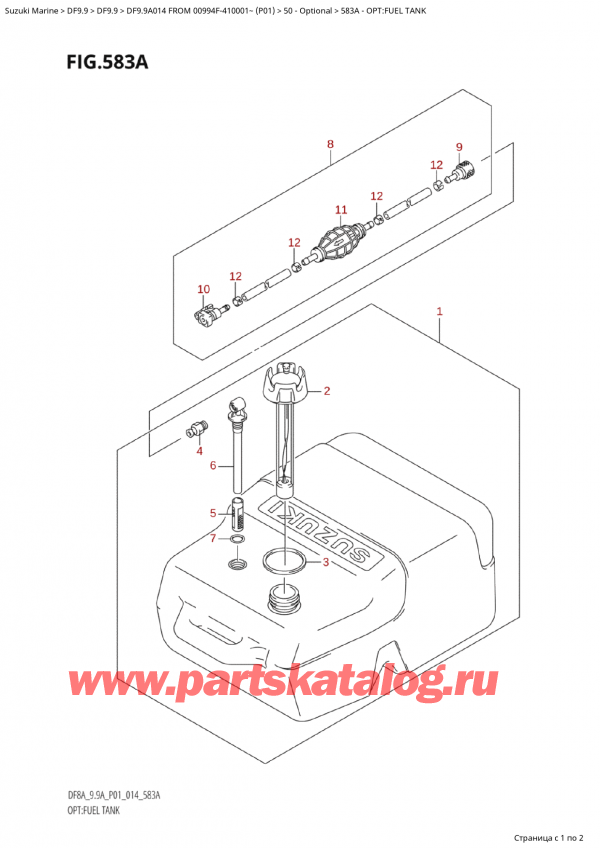 Suzuki Marine > DF9.9 > DF9.9 > DF9.9A014 FROM 00994F-410001~ (P01) > 50 - Optional > 583A - OPT:FUEL TANK

FIG.583A

8
9
12
12
11
12
12
10
1
2
4
6
5
7
3

SUZUKI

www.partskatalog.ru

DF8A_9.9A_P01_014_583A
OPT:FUEL TANK

Страница с 1 по 2