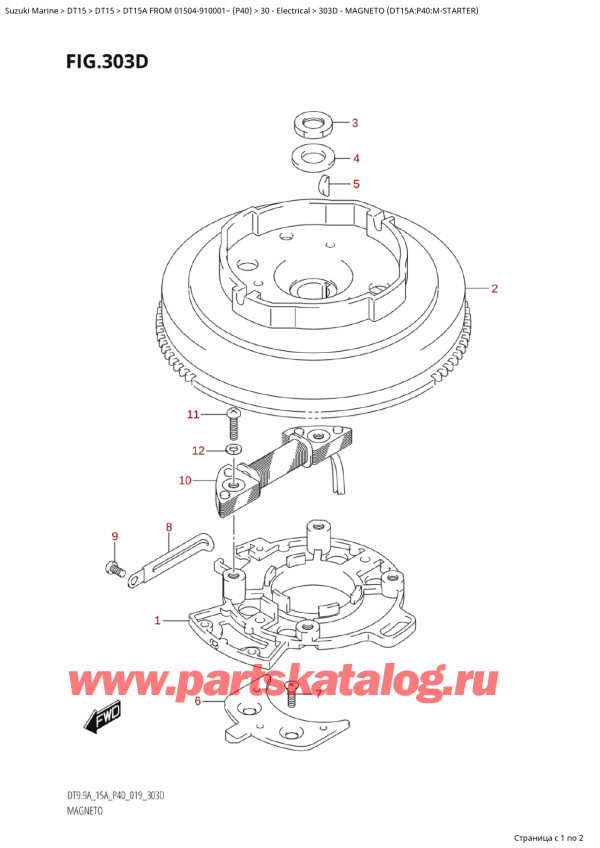 Suzuki Marine > DT15 > DT15 > DT15A FROM 01504-910001~ (P40) > 30 - Electrical > 303D - MAGNETO (DT15A:P40:M-STARTER)

FIG.303D

3
4
5
2
11
12
10
9
8
1
6
7

www.partskatalog.ru

FWD

DT9.9A_15A_P40_019_303D
MAGNETO

Страница с 1 по 2