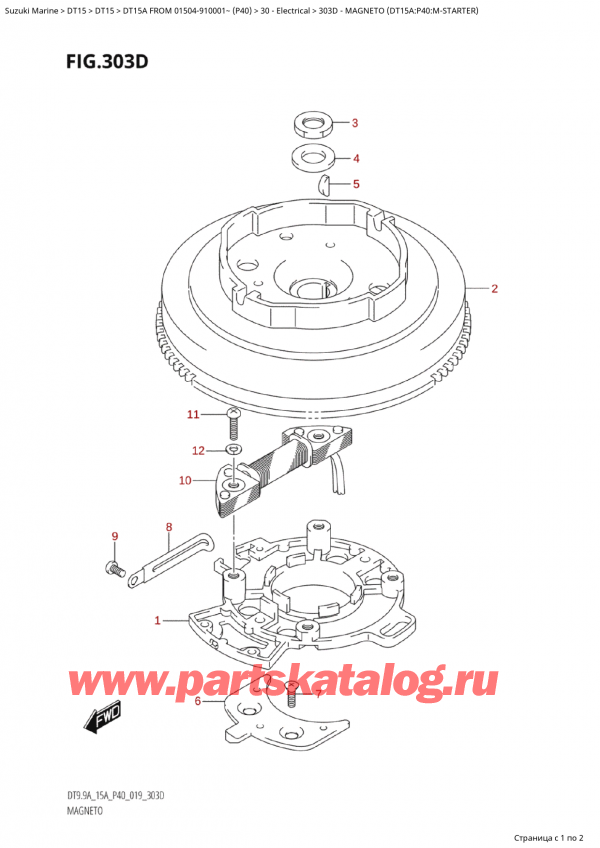 Suzuki Marine > DT15 > DT15 > DT15A FROM 01504-910001~ (P40) > 30 - Electrical > 303D - MAGNETO (DT15A:P40:M-STARTER)

FIG.303D

3
4
5
2
11
12
10
9
8
1
6
7
FWD

www.partskatalog.ru

DT9.9A_15A_P40_019_303D
MAGNETO

Страница с 1 по 2