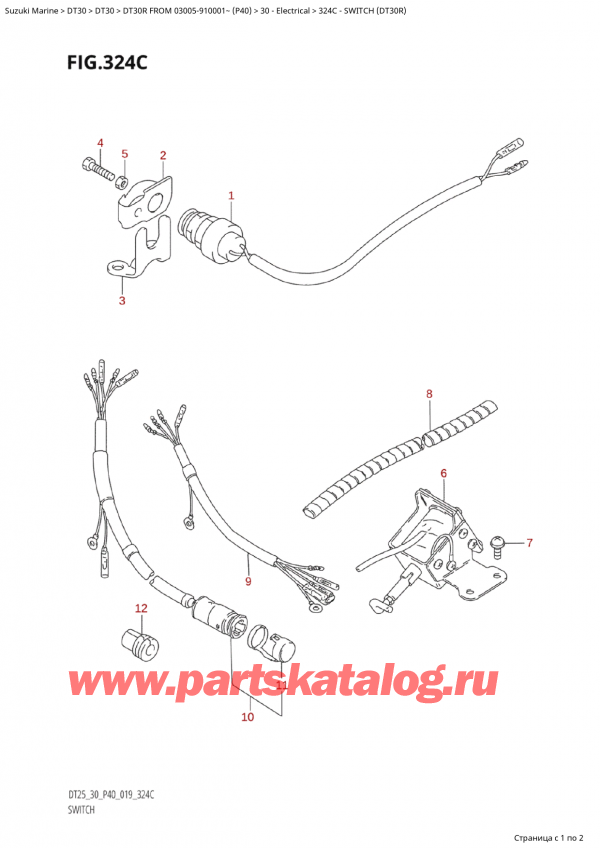 Suzuki Marine > DT30 > DT30 > DT30R FROM 03005-910001~ (P40) > 30 - Electrical > 324C - SWITCH (DT30R)

FIG.324C

4
5
2
1
3

8
6
7
9
12
11
10

www.partskatalog.ru

DT25_30_P40_019_324C
SWITCH

Страница с 1 по 2