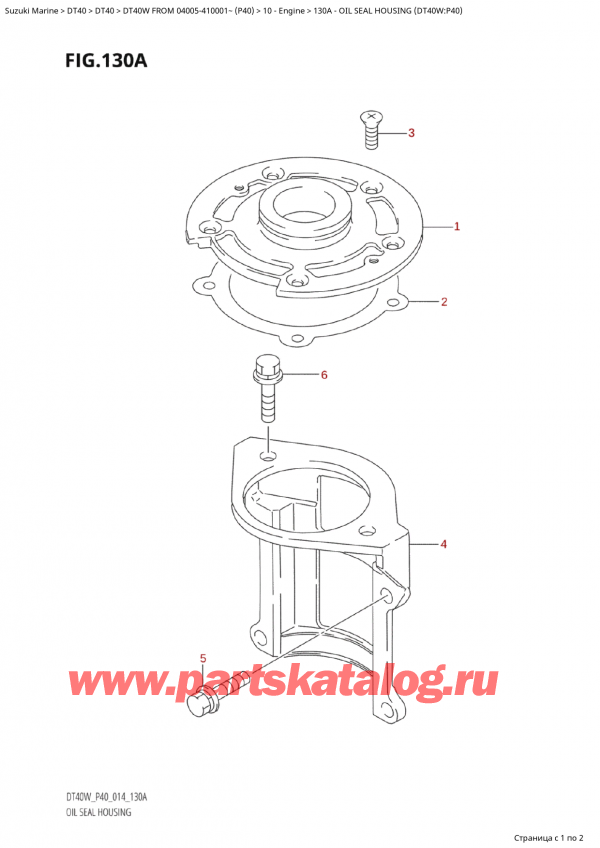 Suzuki Marine > DT40 > DT40 > DT40W FROM 04005-410001~ (P40) > 10 - Engine > 130A - OIL SEAL HOUSING (DT40W:P40)

FIG.130A

3

1

2

6

4

5

www.partskatalog.ru

DT40W_P40_014_130A
OIL SEAL HOUSING

Страница с 1 по 2