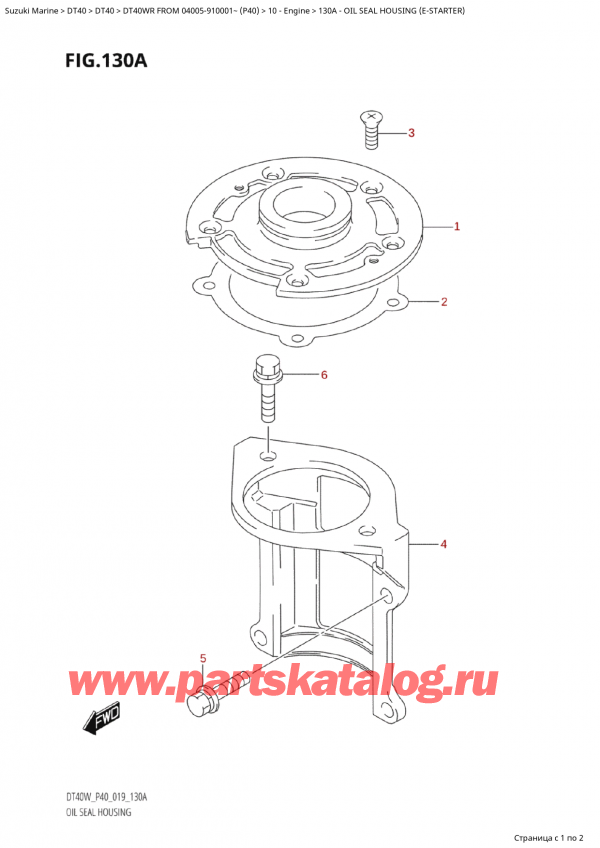 Suzuki Marine > DT40 > DT40 > DT40WR FROM 04005-910001~ (P40) > 10 - Engine > 130A - OIL SEAL HOUSING (E-STARTER)

FIG.130A

3

1

2

6

4

5

www.partskatalog.ru

FWD

DT40W_P40_019_130A
OIL SEAL HOUSING

Страница с 1 по 2