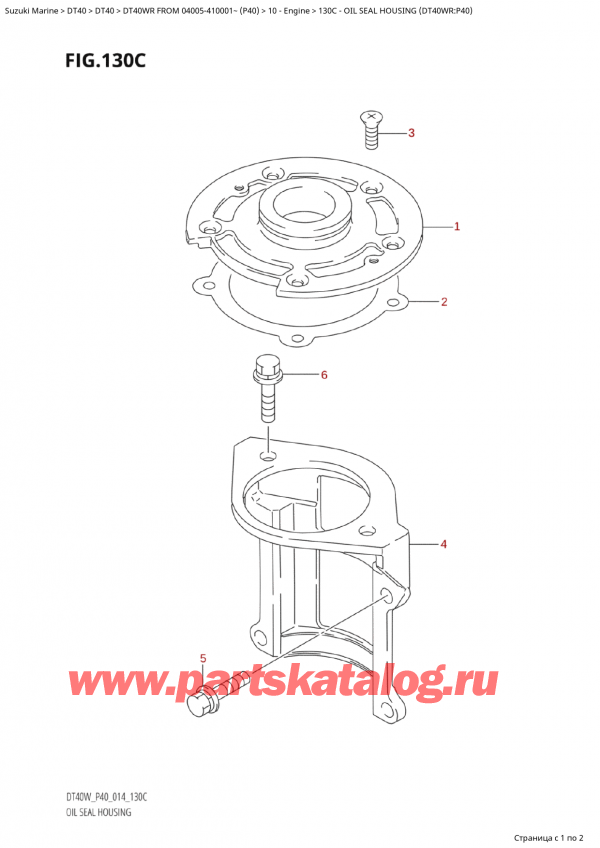 Suzuki Marine > DT40 > DT40 > DT40WR FROM 04005-410001~ (P40) > 10 - Engine > 130C - OIL SEAL HOUSING (DT40WR:P40)

FIG.130C

3

1

2

6

4

5

www.partskatalog.ru

DT40W_P40_014_130C
OIL SEAL HOUSING

Страница с 1 по 2