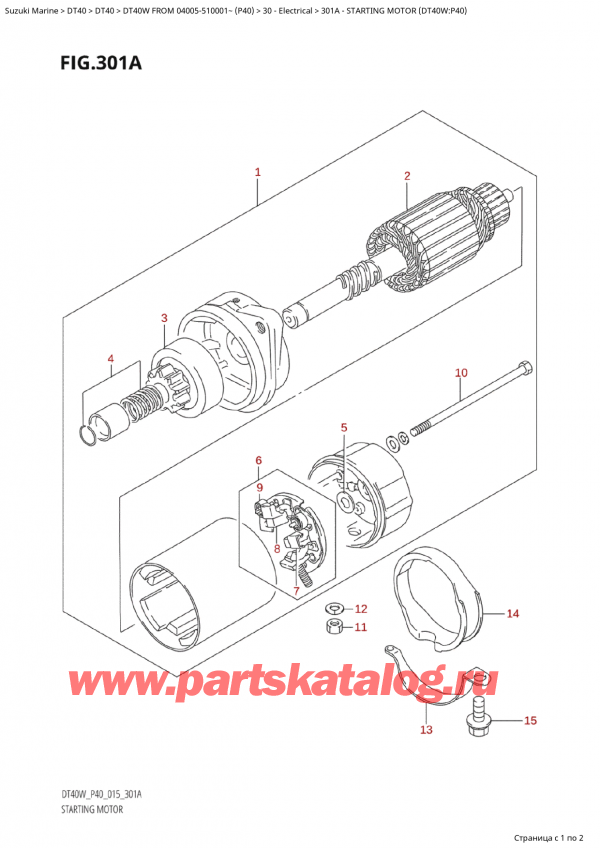 Suzuki Marine > DT40 > DT40 > DT40W FROM 04005-510001~ (P40) > 30 - Electrical > 301A - STARTING MOTOR (DT40W:P40)

FIG.301A

1
2
3
4
10
5
6
9
8
7
12
11
14
13
15

www.partskatalog.ru

DT40W_P40_015_301A
STARTING MOTOR

Страница с 1 по 2