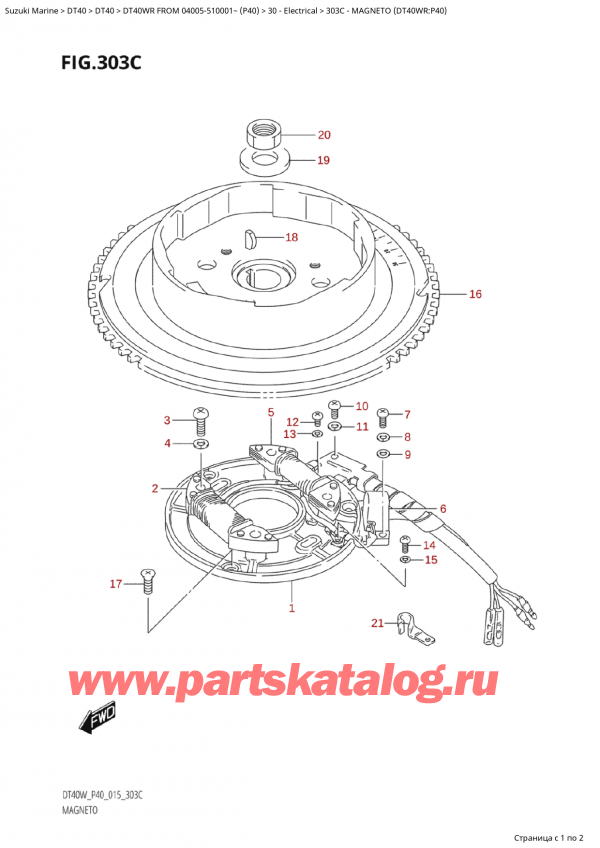 Suzuki Marine > DT40 > DT40 > DT40WR FROM 04005-510001~ (P40) > 30 - Electrical > 303C - MAGNETO (DT40WR:P40)

FIG.303C

20
19
18
16
3
4
5
12
13
10
11
7
8
9
2
6
14
15
17
1
21

www.partskatalog.ru

FWD

DT40W_P40_015_303C
MAGNETO

Страница с 1 по 2