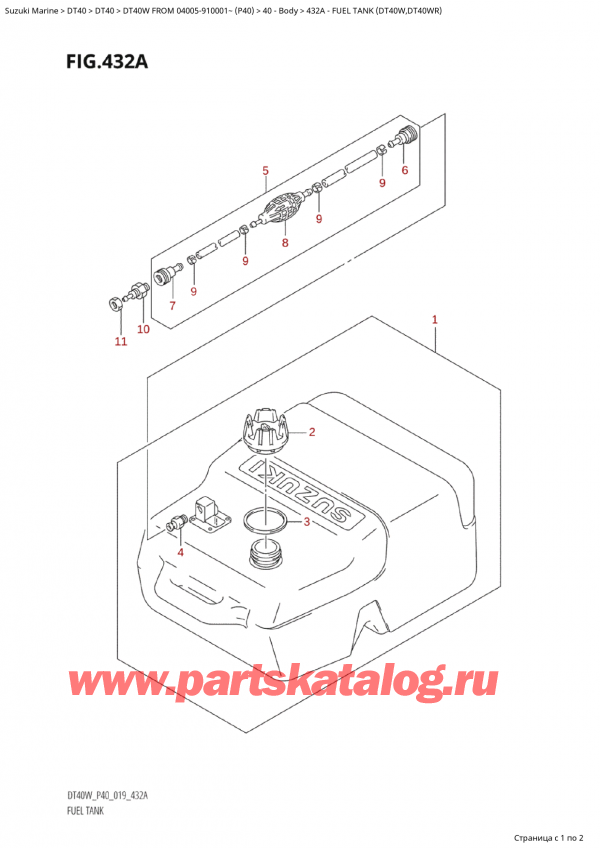 Suzuki Marine > DT40 > DT40 > DT40W FROM 04005-910001~ (P40) > 40 - Body > 432A - FUEL TANK (DT40W,DT40WR)

FIG.432A

5
9
6
9
8
9
9
7
10
11
1
2
SUZUKI
3
4

www.partskatalog.ru

DT40W_P40_019_432A
FUEL TANK

Страница с 1 по 2