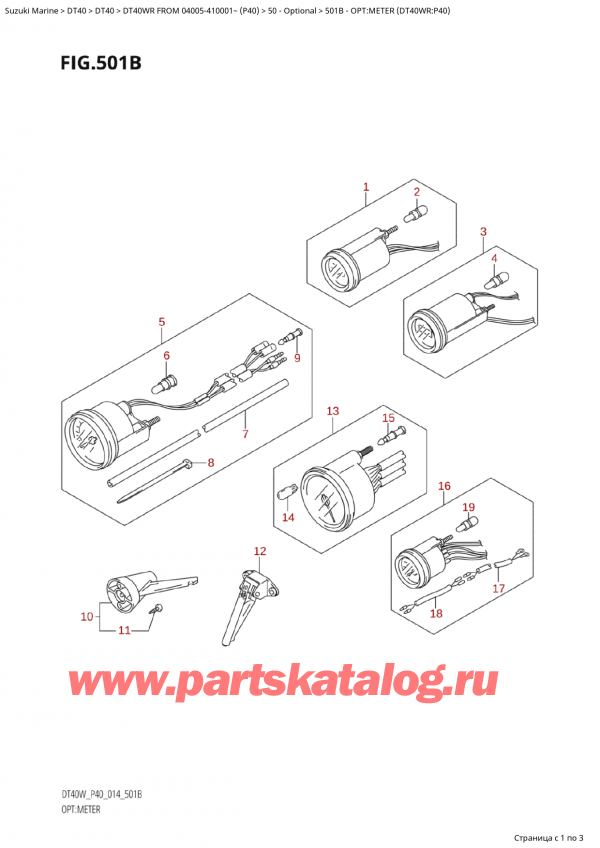 Suzuki Marine > DT40 > DT40 > DT40WR FROM 04005-410001~ (P40) > 50 - Optional > 501B - OPT:METER (DT40WR:P40)

FIG.501B

1
2
3
4
5
6
9
7
8
13
15
14
16
19
17
18
12
10
11

www.partskatalog.ru

DT40W_P40_014_501B
OPT:METER

Страница с 1 по 3