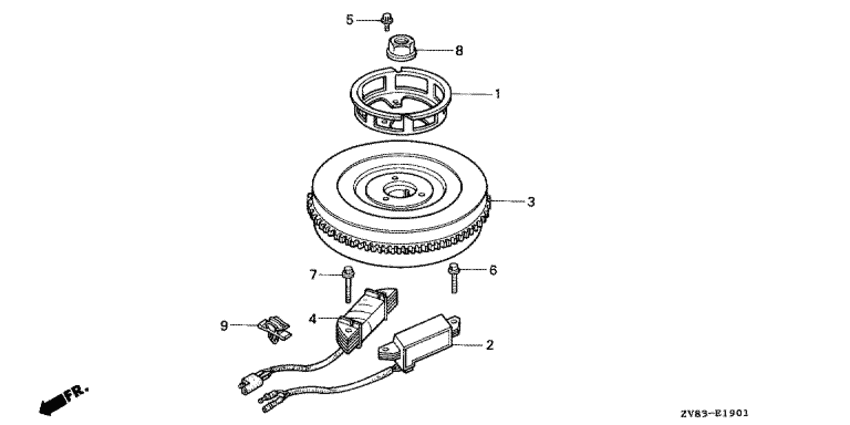 5
8
1
3
7
6
4
9
2
FR.
ZV83-E1901