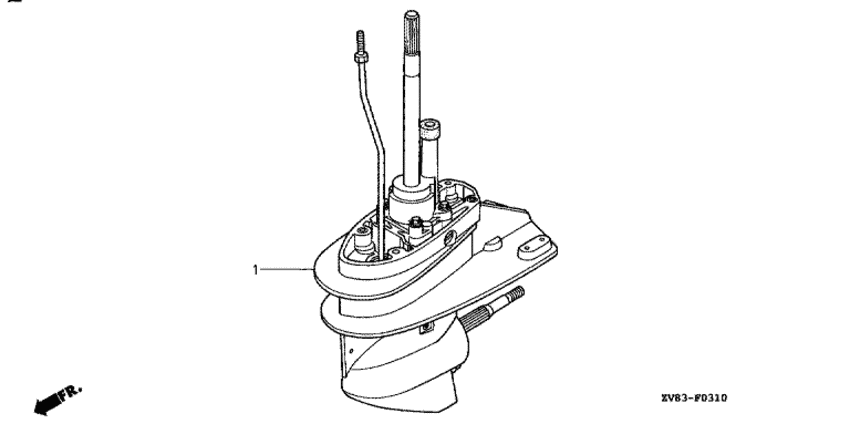 1

FR.

ZV83-F0310