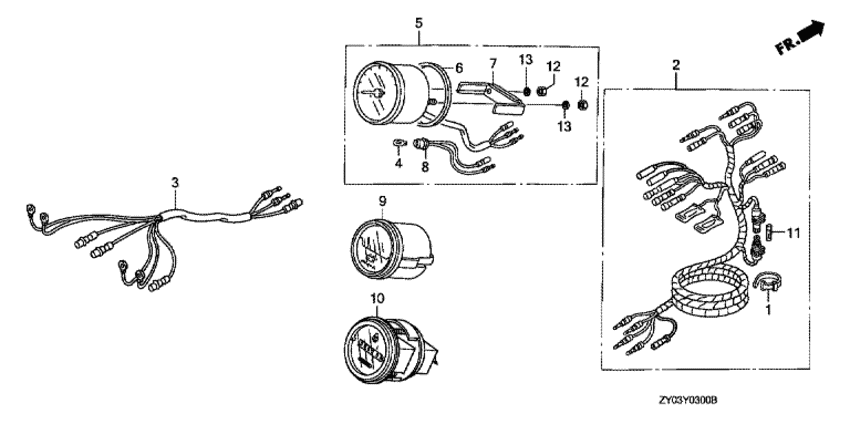 5
FR.
6
7
13
12
12
2
13
4
8
3
9
11
1
10
ZY03Y0300B