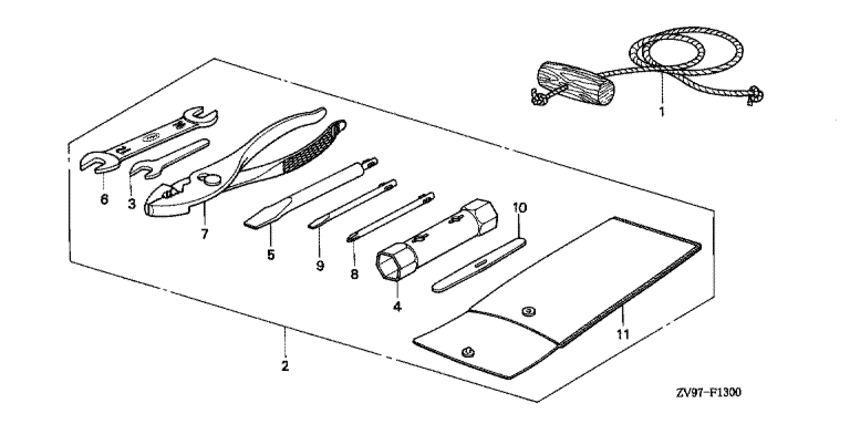 1

6
3
7
5
9
8
10
4
11
2

ZV97-F1300