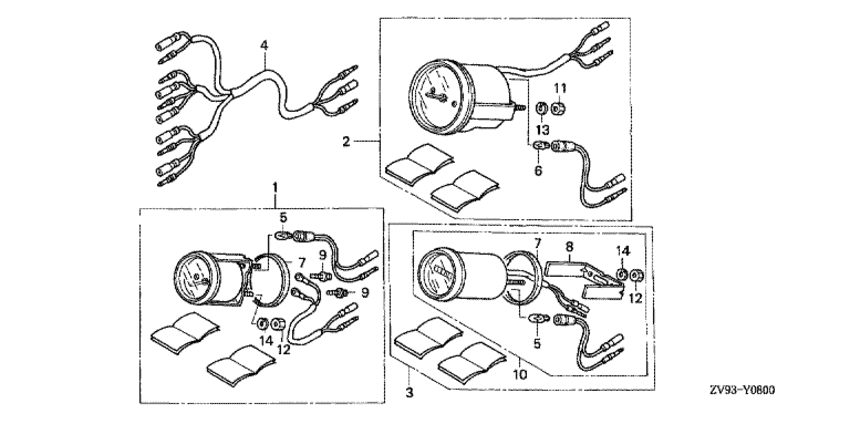 4
2
11
13
6
1
5
7
9
9
14
12
7
8
14
12
5
10
3
ZV93-Y0800