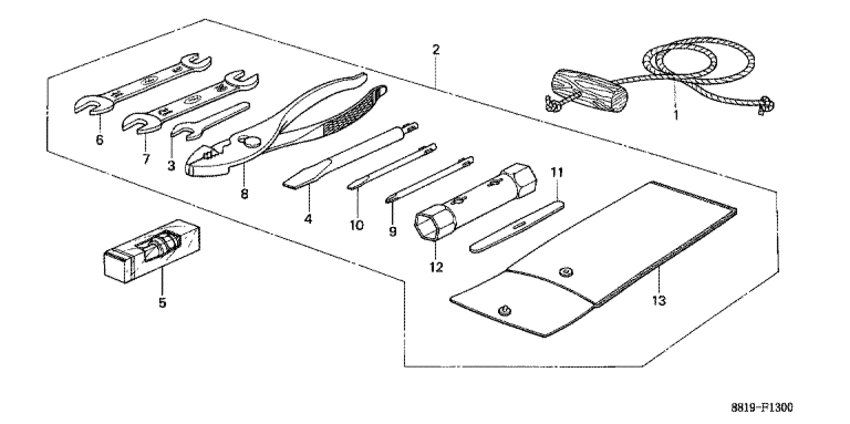 2
1
6
7
3
8
4
10
9
11
12
5
13
8819-F1300