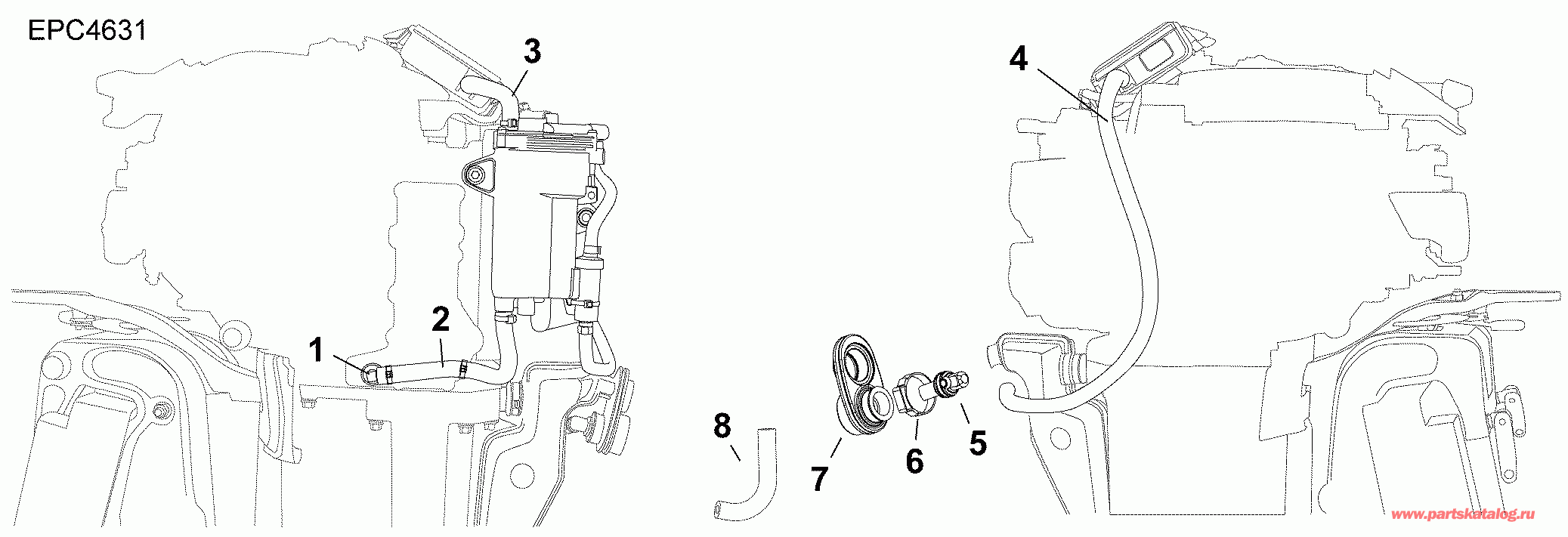 EPC4631

3

4

2

1

8

7

6

5

www.partskatalog.ru