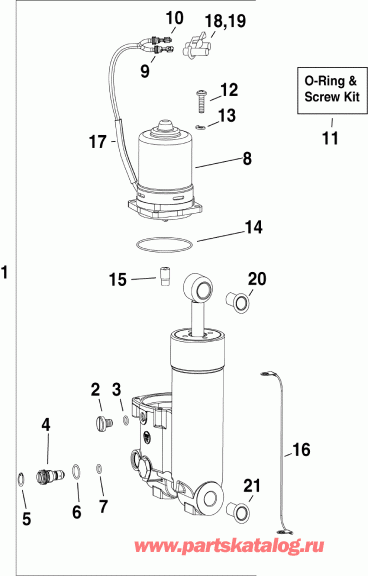 10
18,19
9
O-Ring & Screw Kit
12
13
11
17
8
14
1
15
20
2
3
4
16
5
6
7
21
www.partskatalog.ru