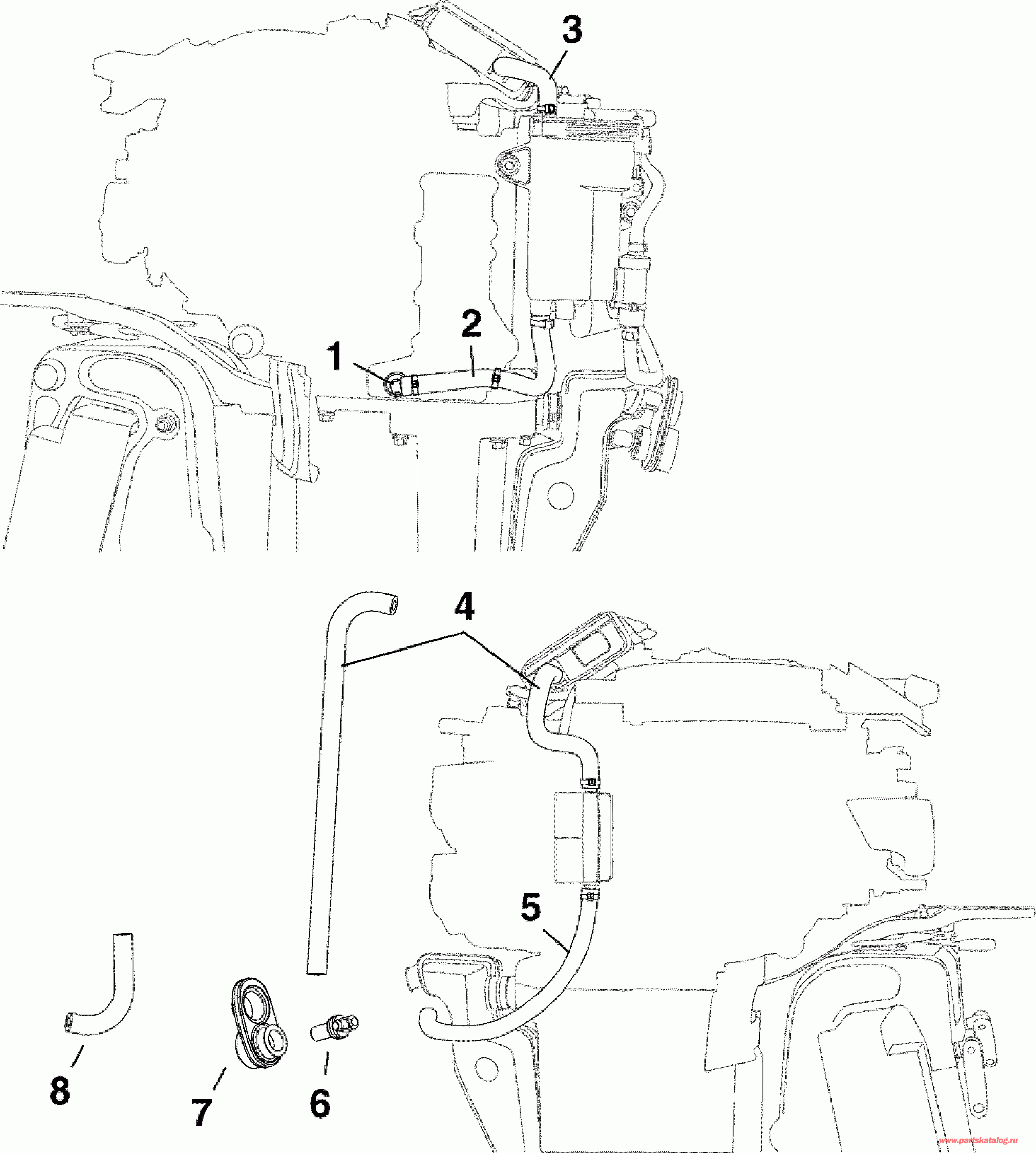 3
2
1
4
5
8
7
6
www.partskatalog.ru