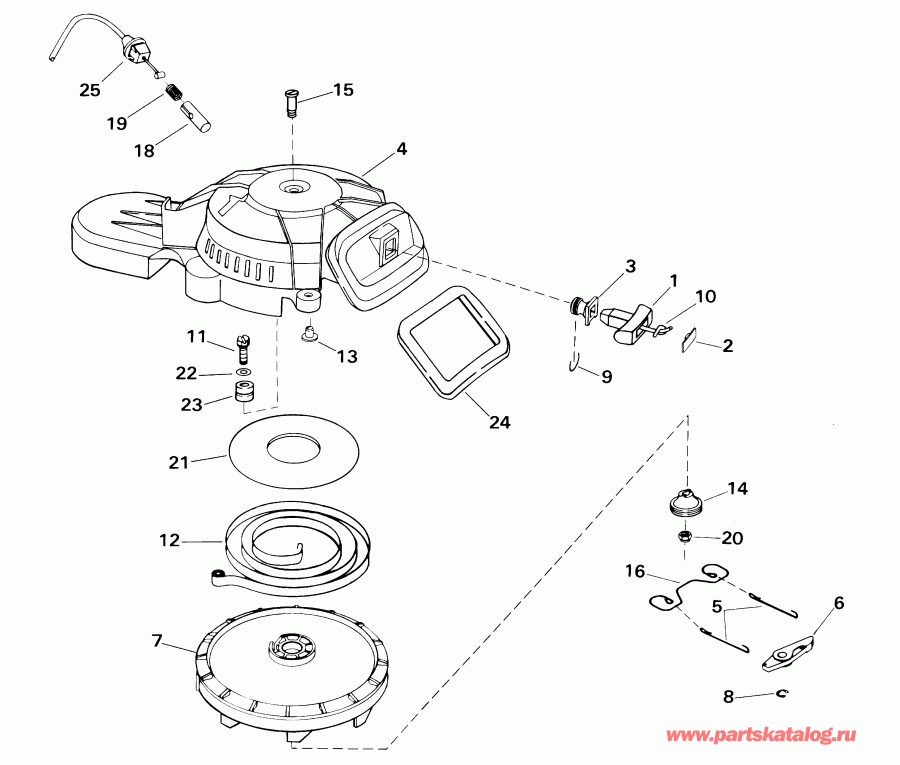 25
19
18
15
4
3
1
10
2
9
11
22
23
13
24
21
12
7
14
20
16
5
6
8
www.partskatalog.ru