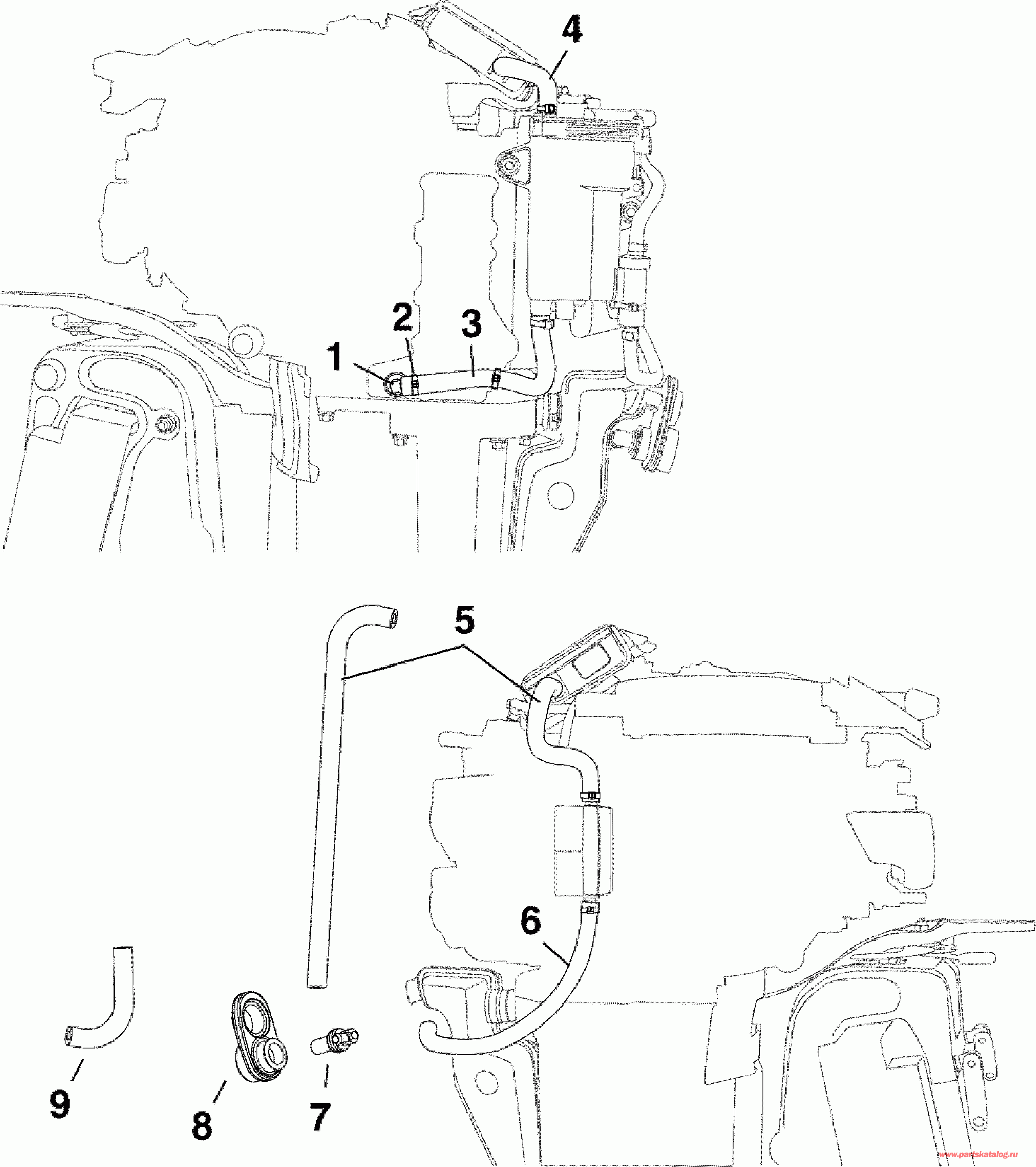 4
2
3
1
5
6
9
8
7
www.partskatalog.ru